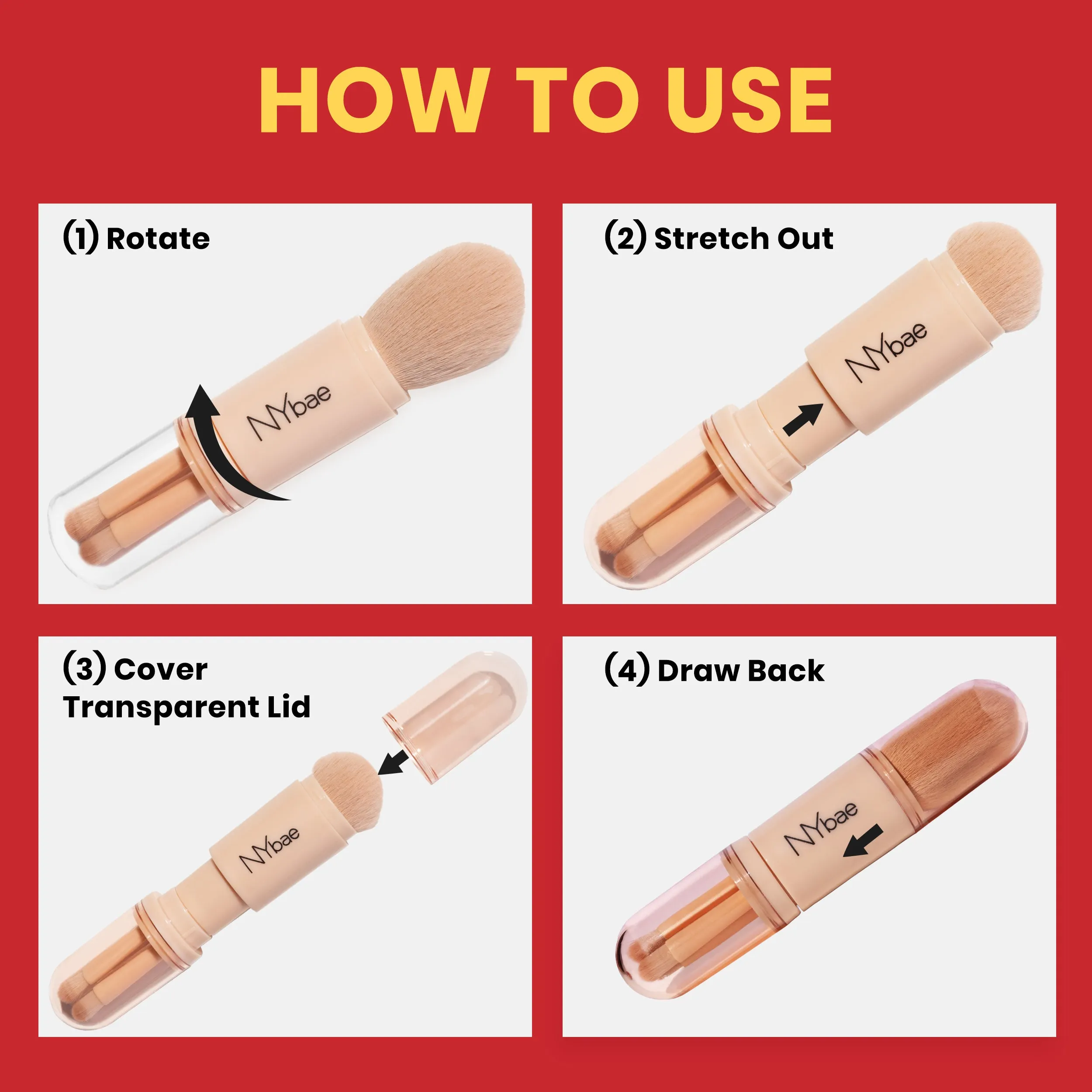 HOW TO USE

(1) Rotate

NYbae

(2) Stretch Out

NYbae

(3) Cover Transparent Lid

NYbae

(4) Draw Back

NYbae