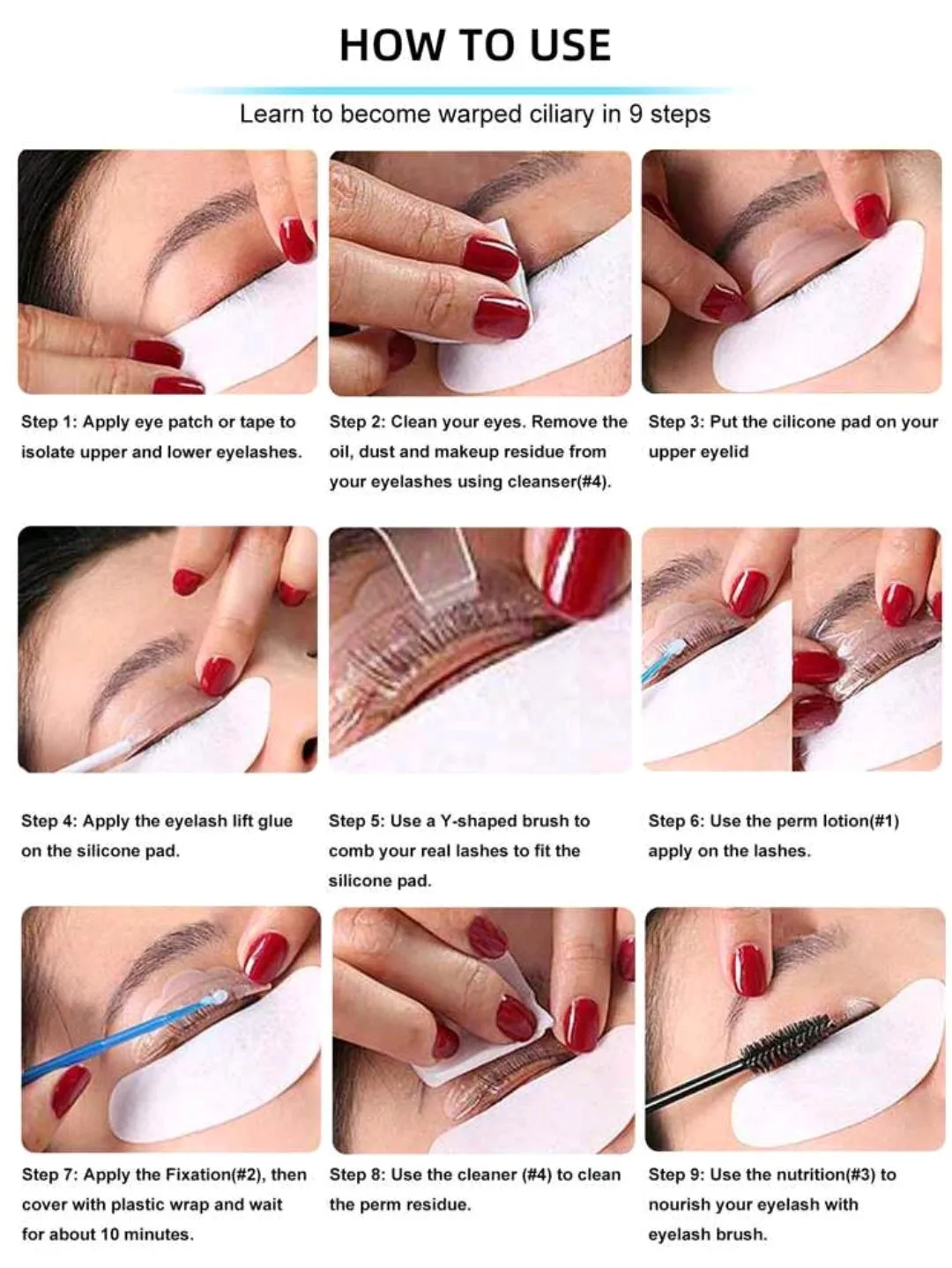 HOW TO USE

Learn to become warped ciliary in 9 steps

Step 1: Apply eye patch or tape to isolate upper and lower eyelashes.

Step 2: Clean your eyes. Remove the oil, dust and makeup residue from your eyelashes using cleanser(#4).

Step 3: Put the cilicone pad on your upper eyelid

Step 4: Apply the eyelash lift glue on the silicone pad.

Step 5: Use a Y-shaped brush to comb your real lashes to fit the silicone pad.

Step 6: Use the perm lotion(#1) apply on the lashes.

Step 7: Apply the Fixation(#2), then cover with plastic wrap and wait for about 10 minutes.

Step 8: Use the cleaner (#4) to clean the perm residue.

Step 9: Use the nutrition(#3) to nourish your eyelash with eyelash brush.